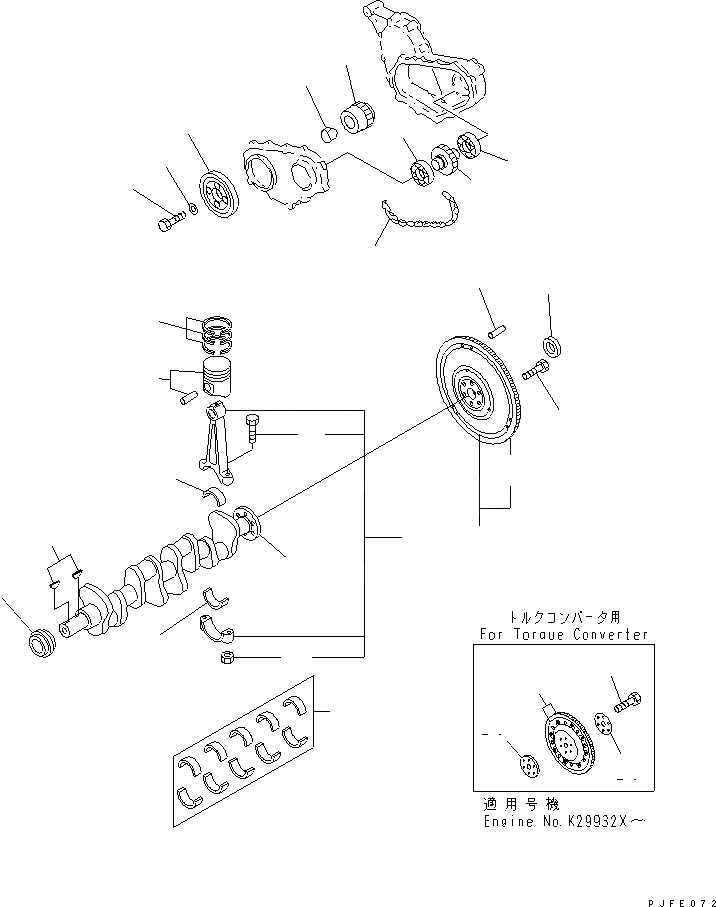 トルクコンバータ用
For Torque Converter

適用号機
Engine No. K29932X～

PJFE072