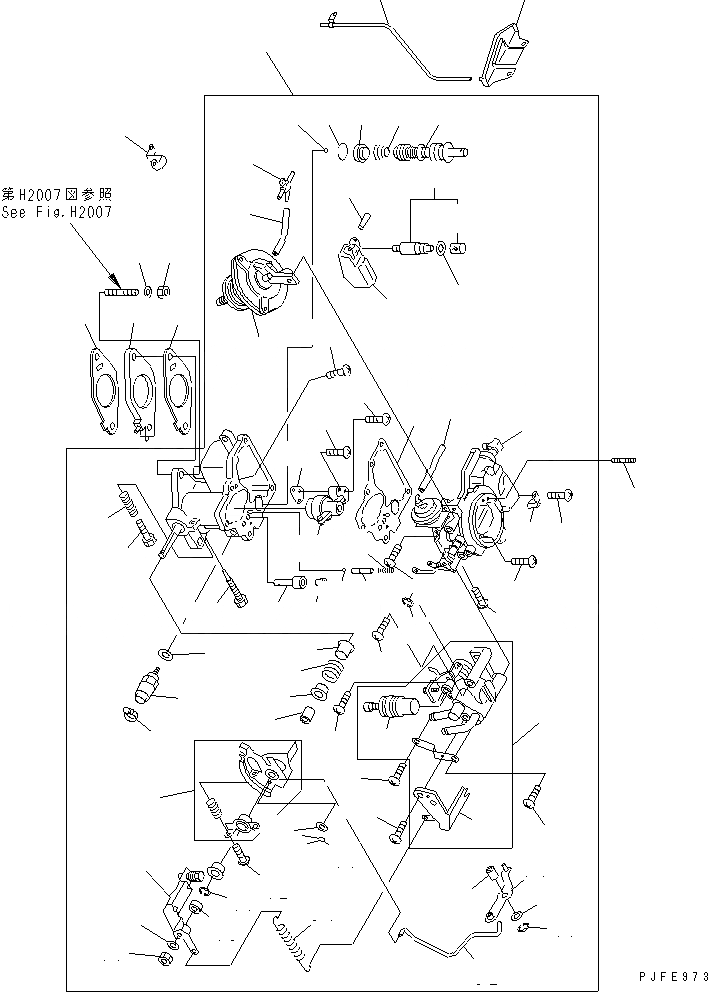 第H2007図参照
See Fig.H2007

PJFE973