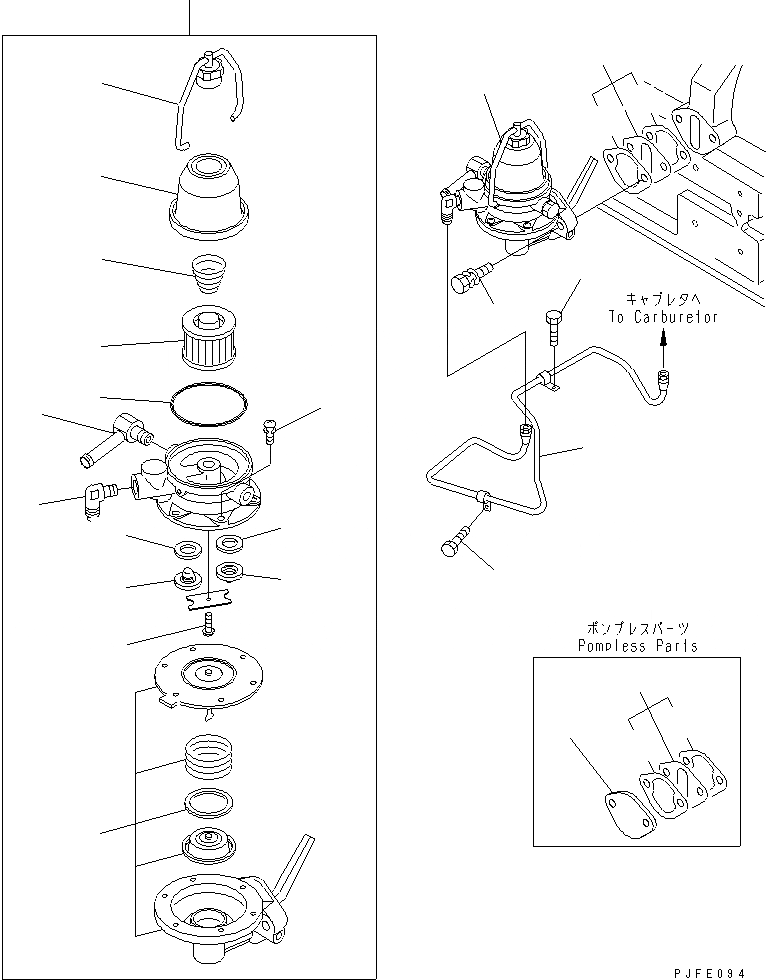 キャブレタへ
To Carburetor

ポンプレスパーツ
Pompless Parts

PJFE094