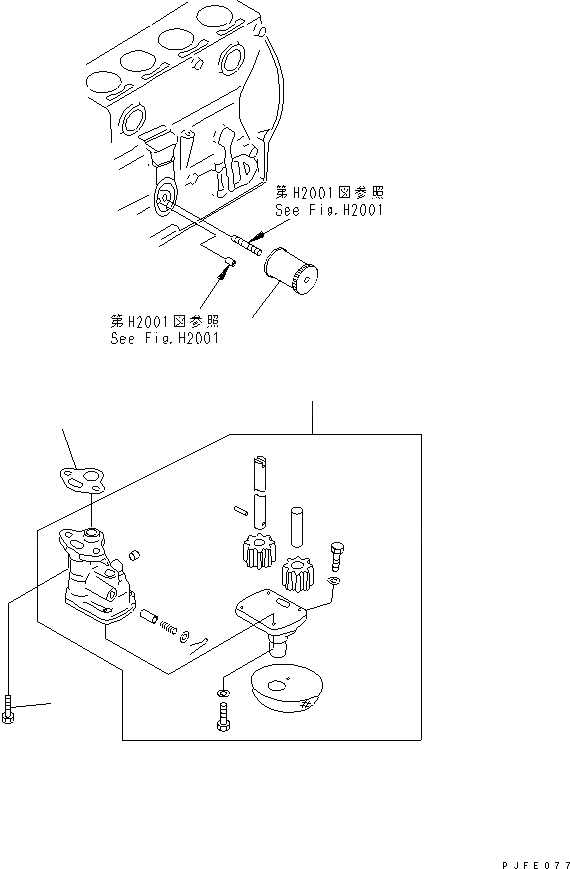 第H2001図参照
See Fig.H2001

第H2001図参照
See Fig.H2001

PJFE077