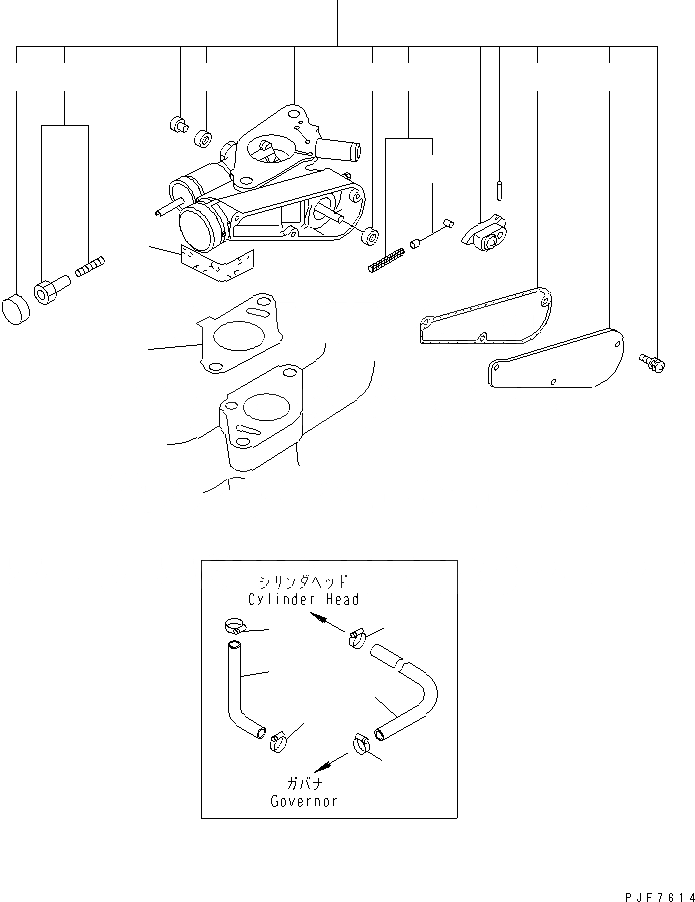 シリンダヘッド
Cylinder Head

ガバナ
Governor

PJF7614