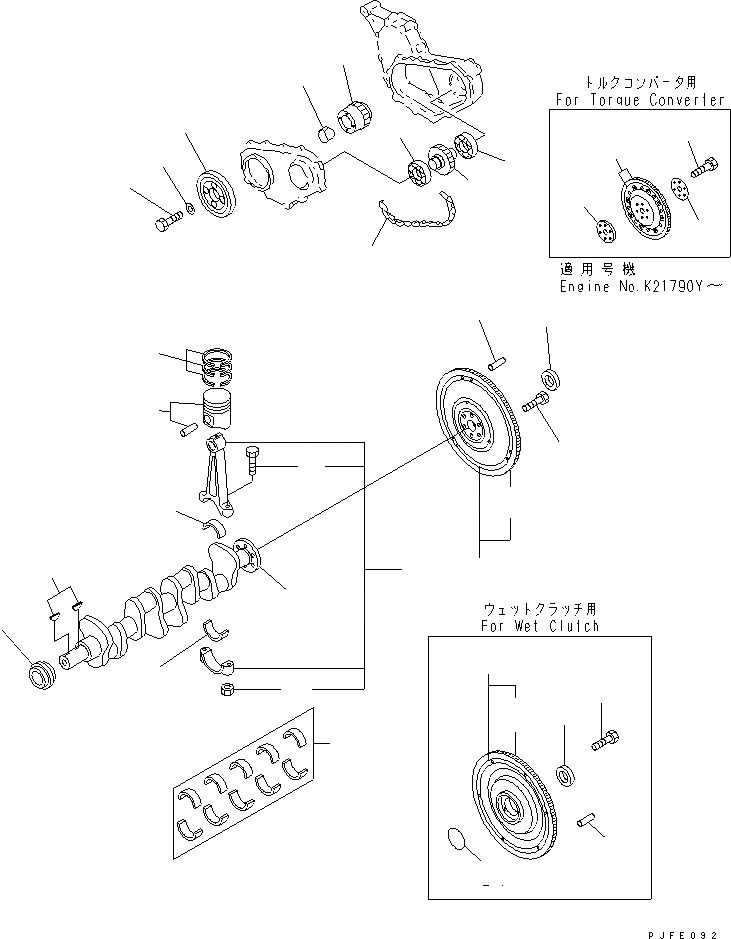 トルクコンバータ用
For Torque Converter

適用号機
Engine No.K21790Y～

ウェットクラッチ用
For Wet Clutch

PJFE092