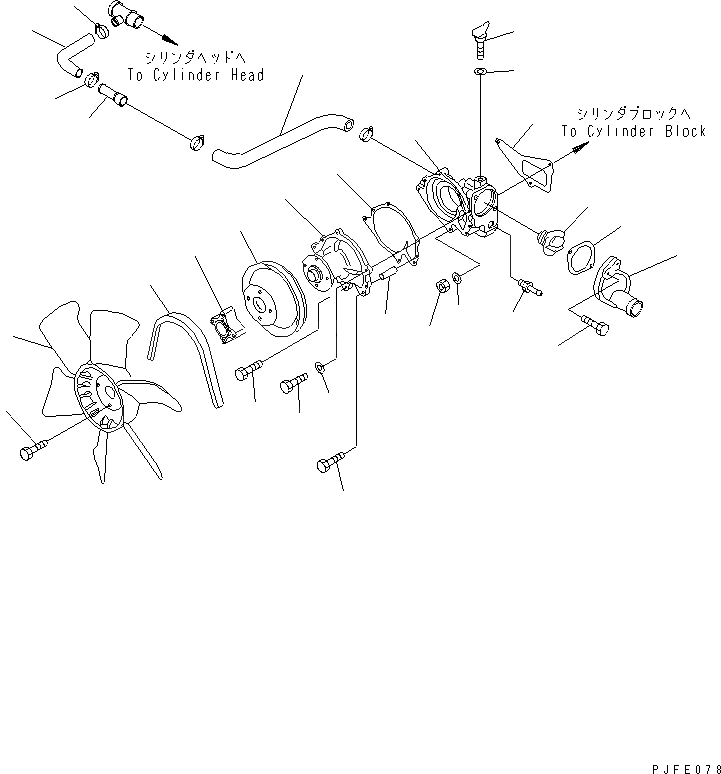 シリンダヘッドへ
To Cylinder Head

シリンダブロックへ
To Cylinder Block

PJFE078