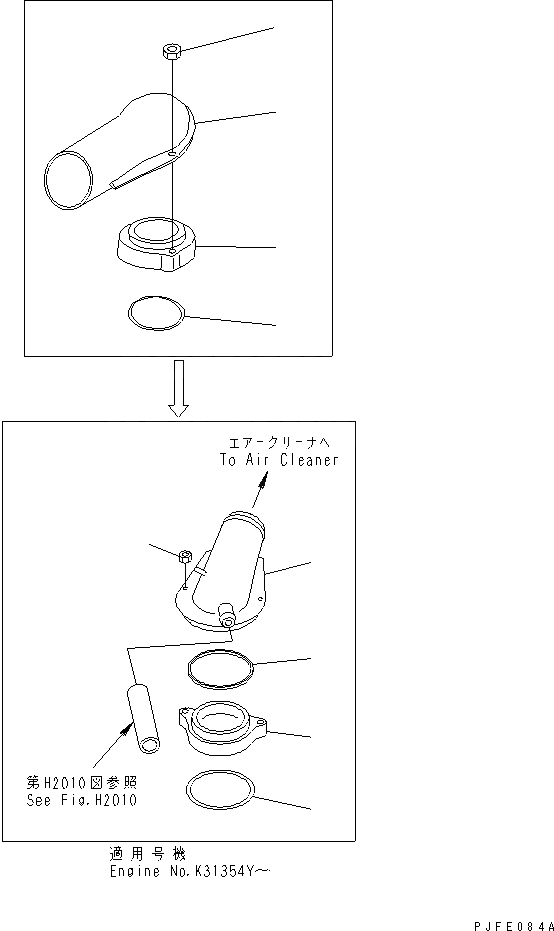 エアークリーナへ
To Air Cleaner

第H2010図参照
See Fig.H2010

適用号機
Engine No.K31354Y～

PJFE084A