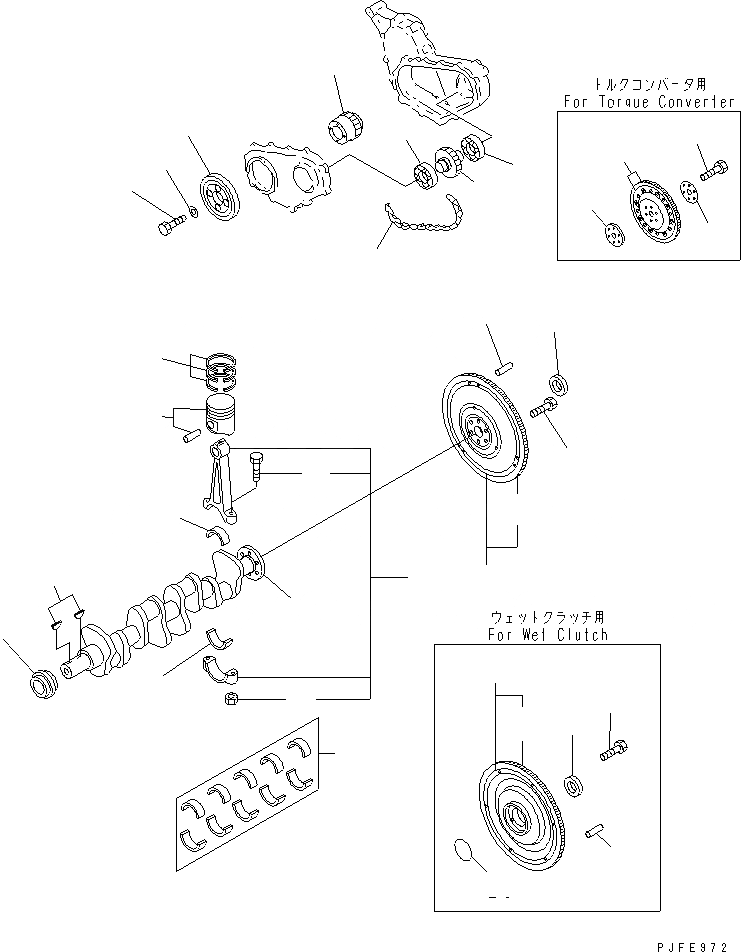 トルクコンバータ用
For Torque Converter

ウェットクラッチ用
For Wet Clutch

PJFE972