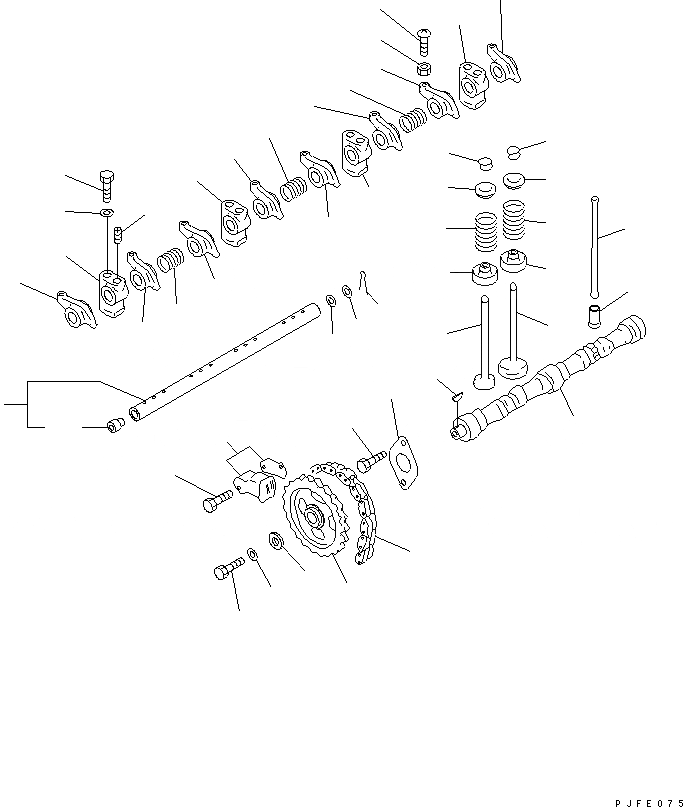 PJFE075