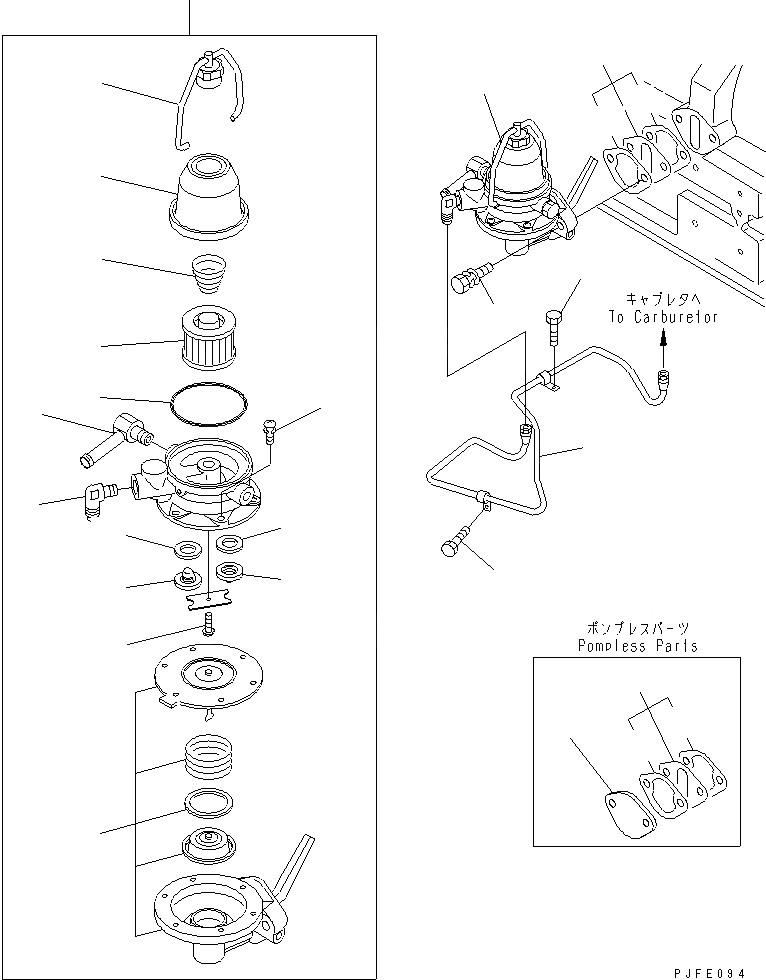 キャブレタへ
To Carburetor

ポンプレスパーツ
Pompless Parts

PJFE094