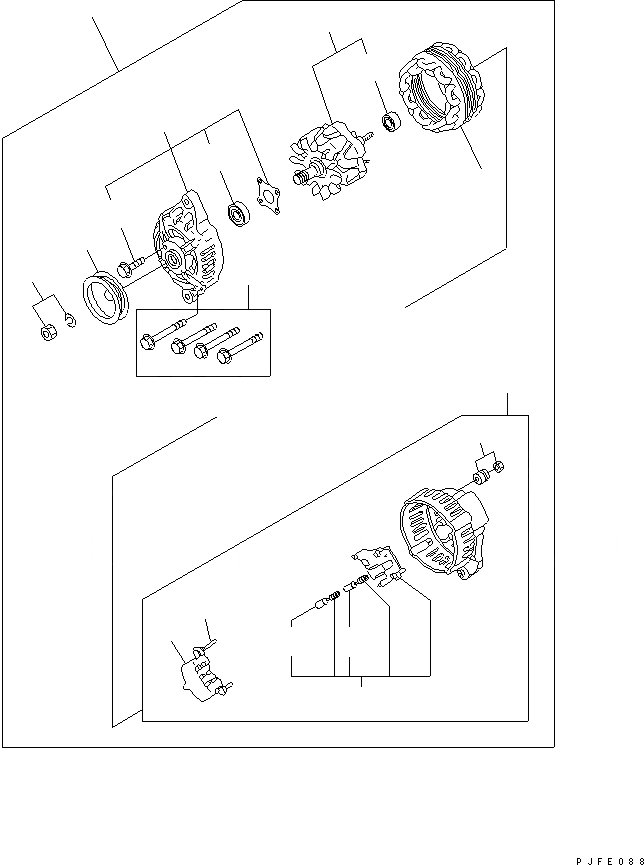 PJFE088