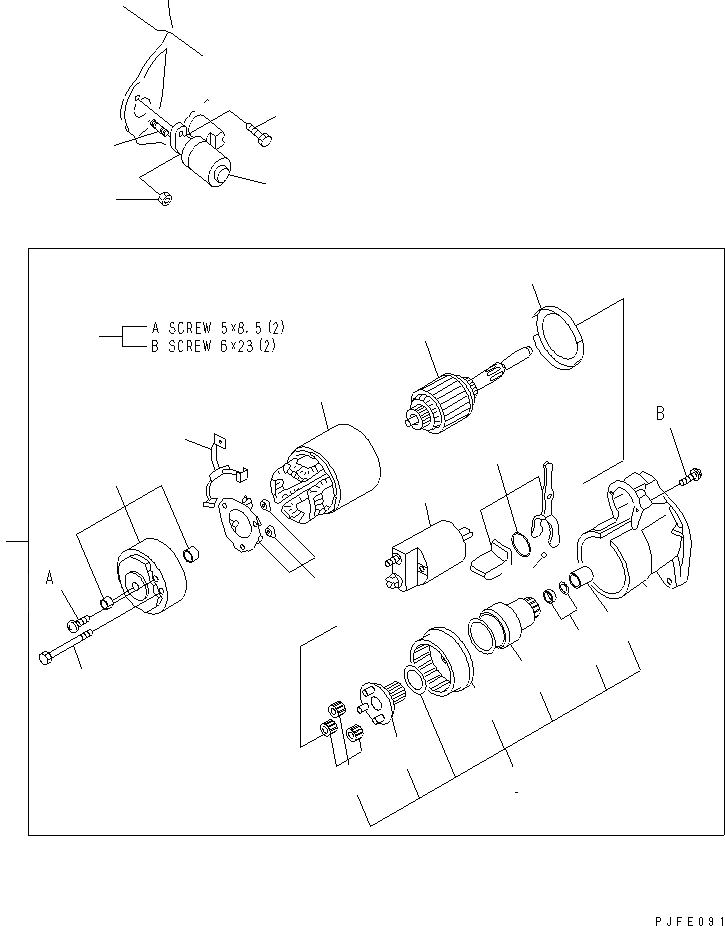 A SCREW 5×8.5(2)
B SCREW 6×23(2)

B

A

PJFE091