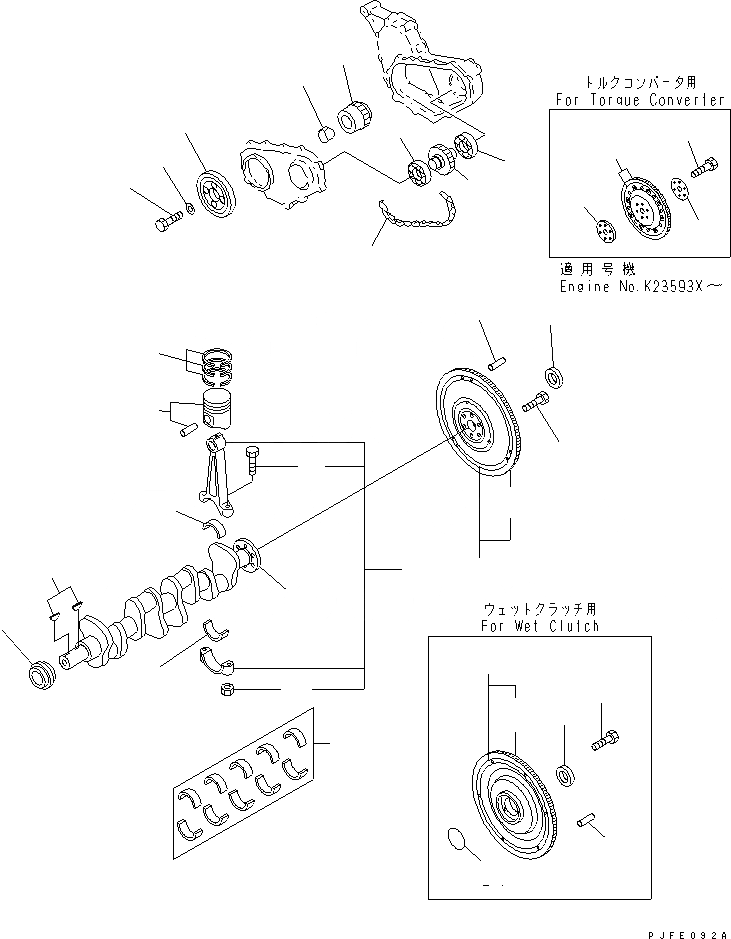 トルクコンバータ用
For Torque Converter

適用号機
Engine No.K23593X～

ウェットクラッチ用
For Wet Clutch

PJFE092A