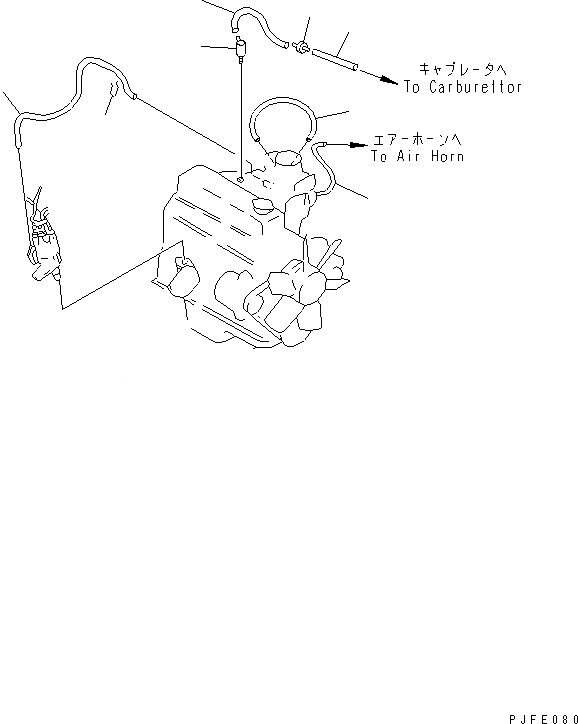 キャブレータへ
To Carburettor

エアーホーンへ
To Air Horn

PJFE080