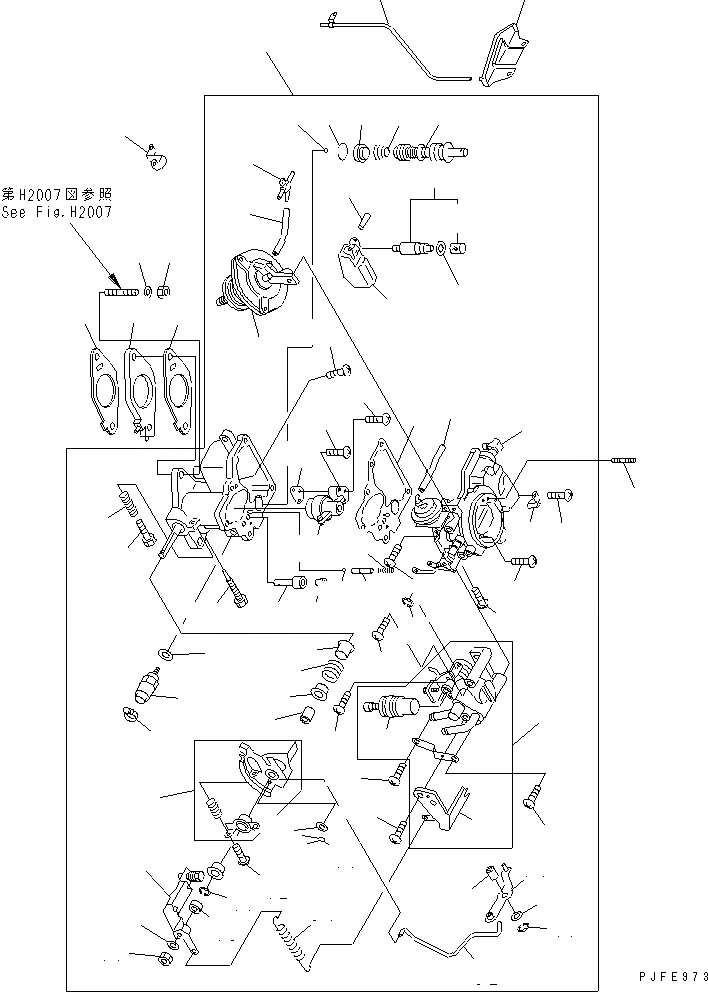 第H2007図参照
See Fig.H2007

PJFE973