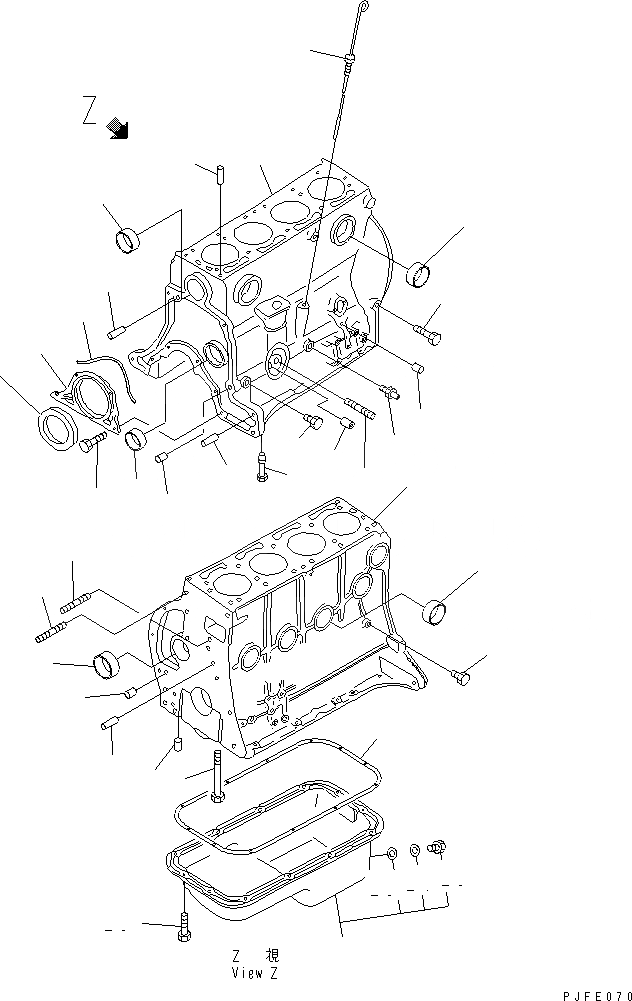 Z

Z 視
View Z

PJFE070