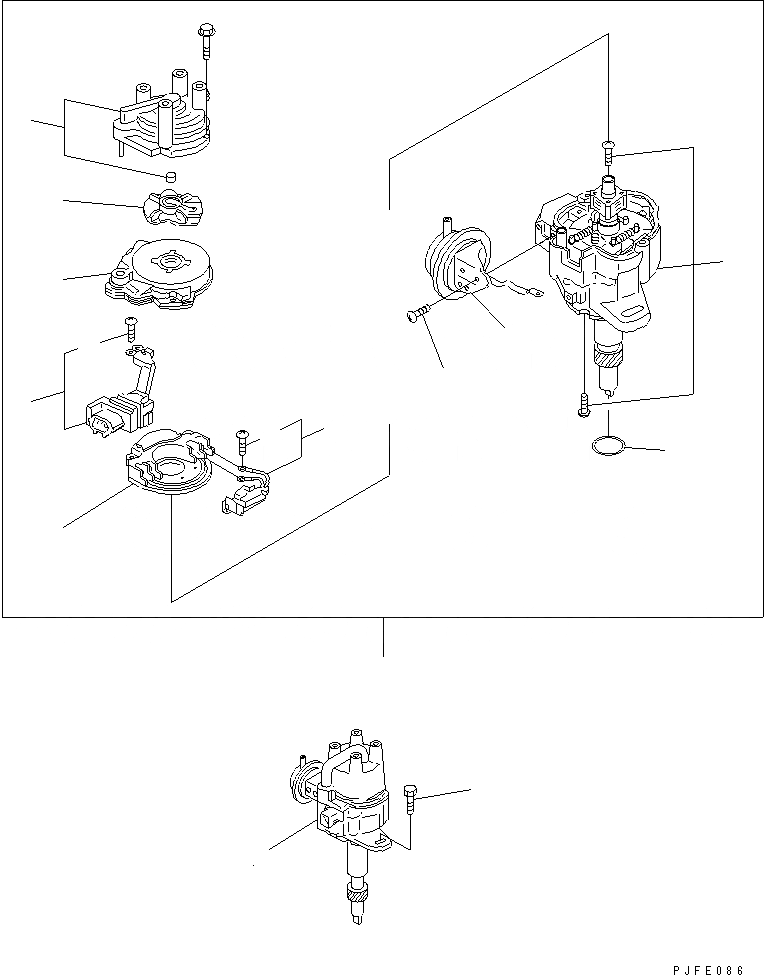 PJFE086