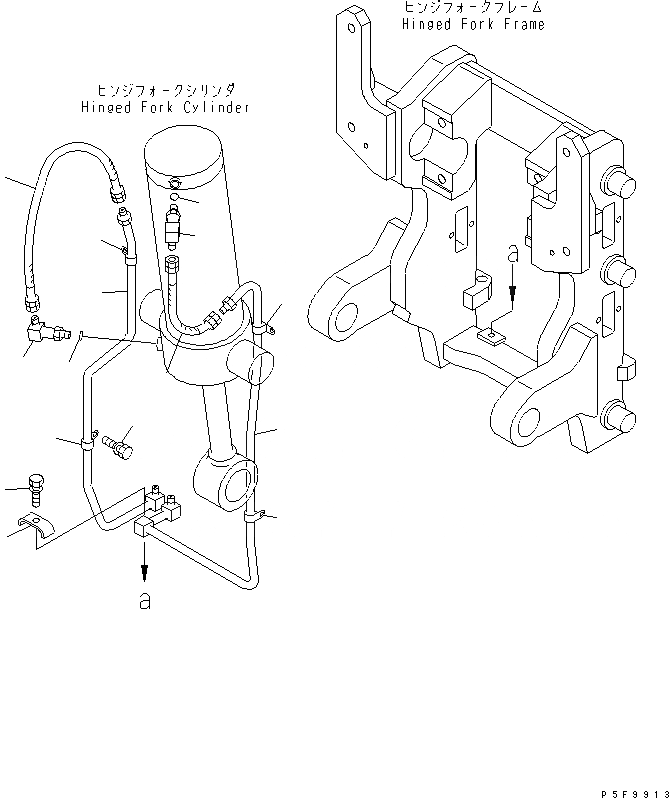 ヒンジフォークフレーム
Hinged Fork Frame

ヒンジフォークシリンダ
Hinged Fork Cylinder

a

a

P5F9913