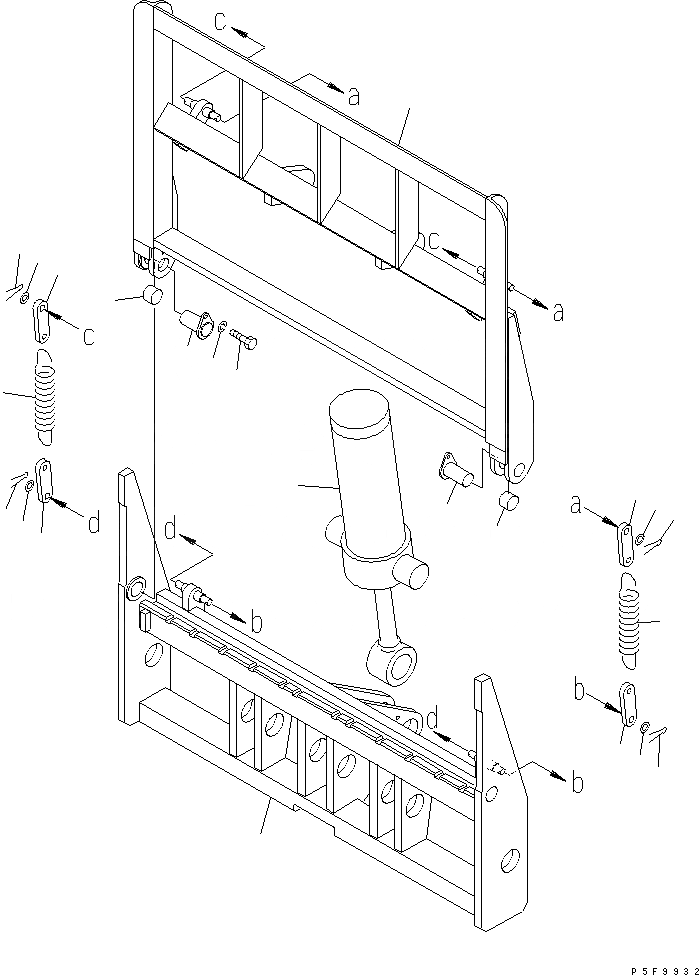 c
a
c
a
c
d
d
b
a
b
d
b
P5F9932