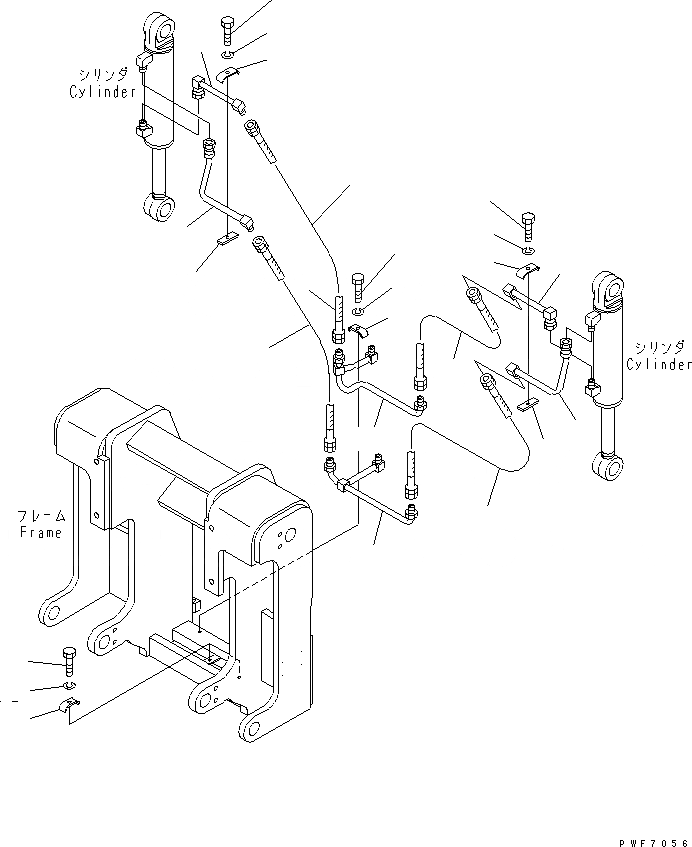 シリンダ
Cylinder

シリンダ
Cylinder

フレーム
Frame

PWF7056