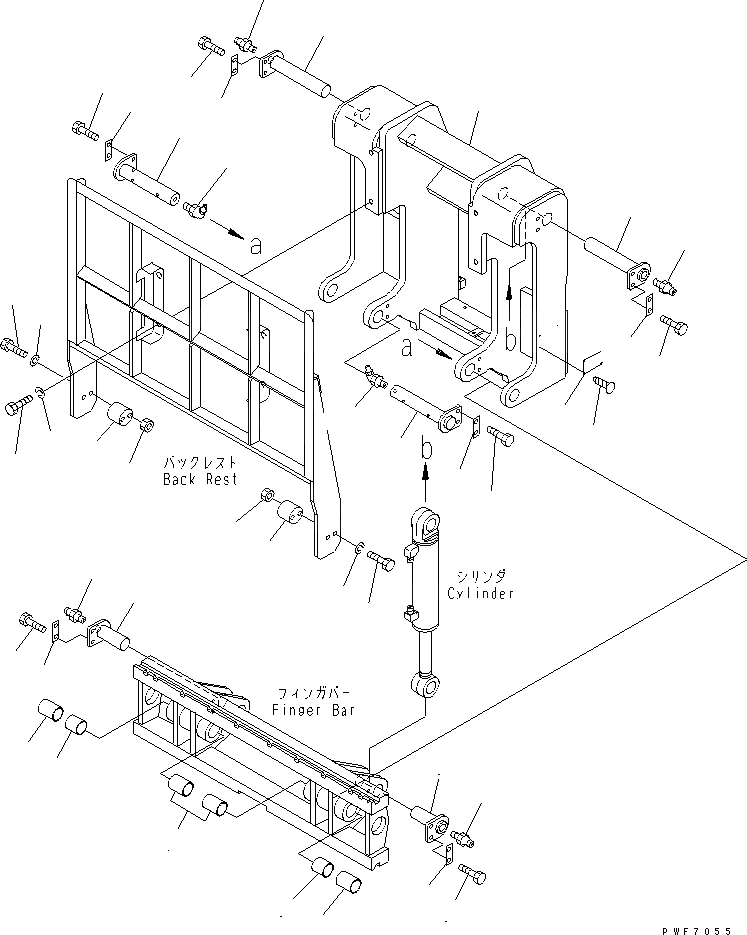 a

a

b

b

バックレスト
Back Rest

シリンダ
Cylinder

フィンガバー
Finger Bar

PWF7055