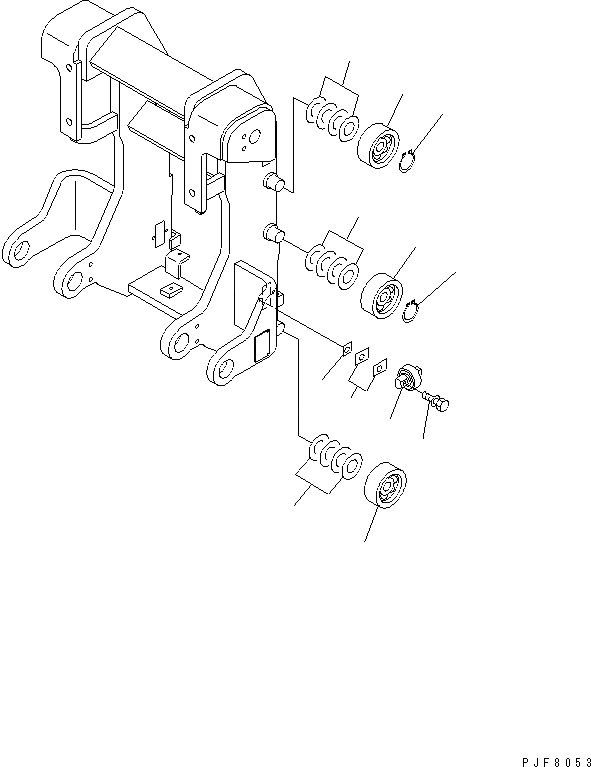 PJF8053