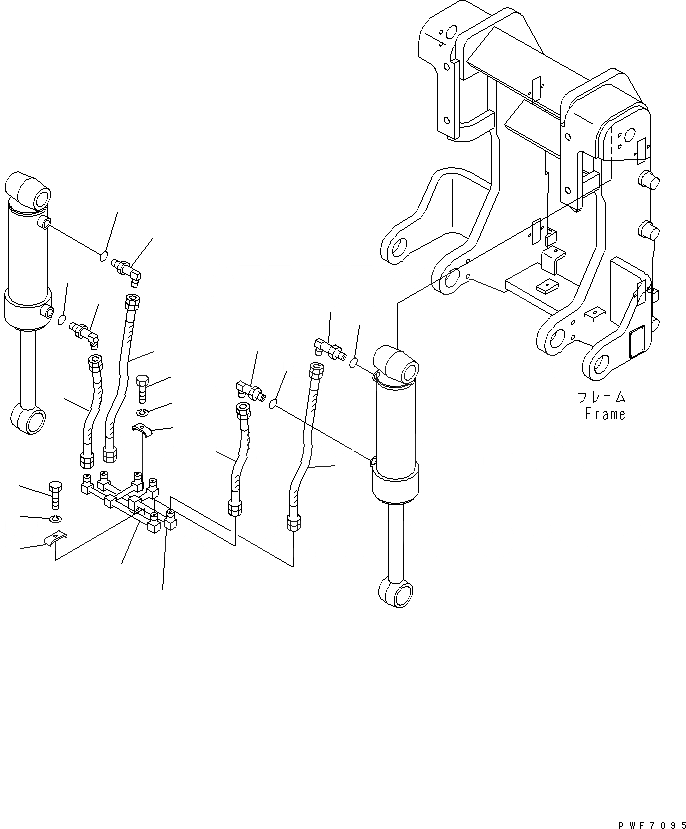 フレーム
Frame

PWF7095