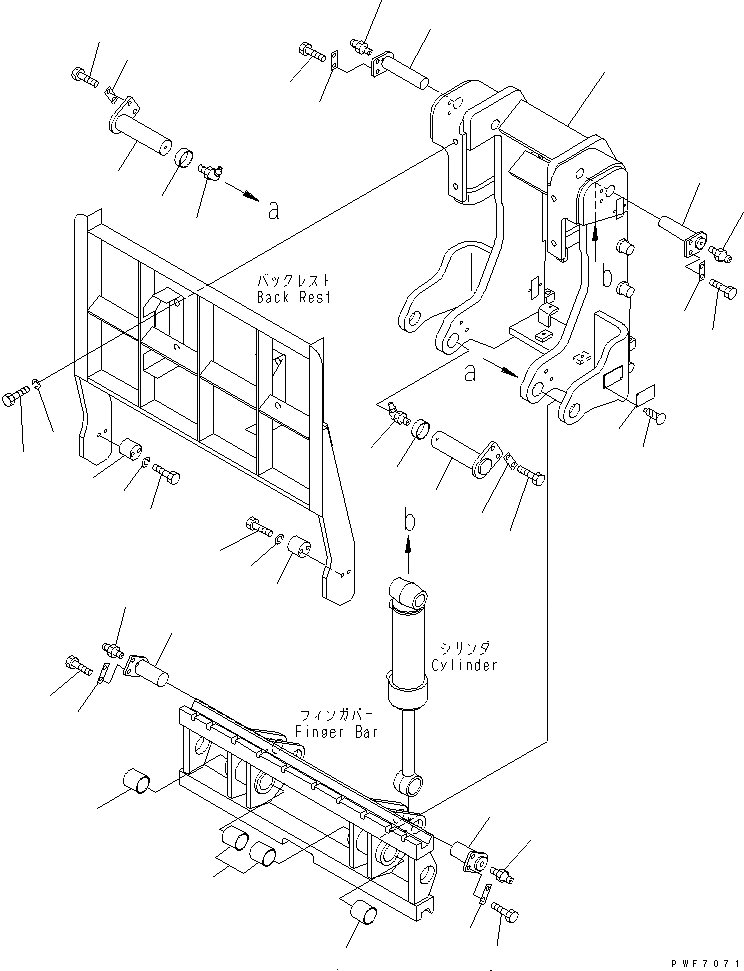 a

バックレスト
Back Rest

b

a

b

シリンダ
Cylinder

フィンガバー
Finger Bar

PWF7071