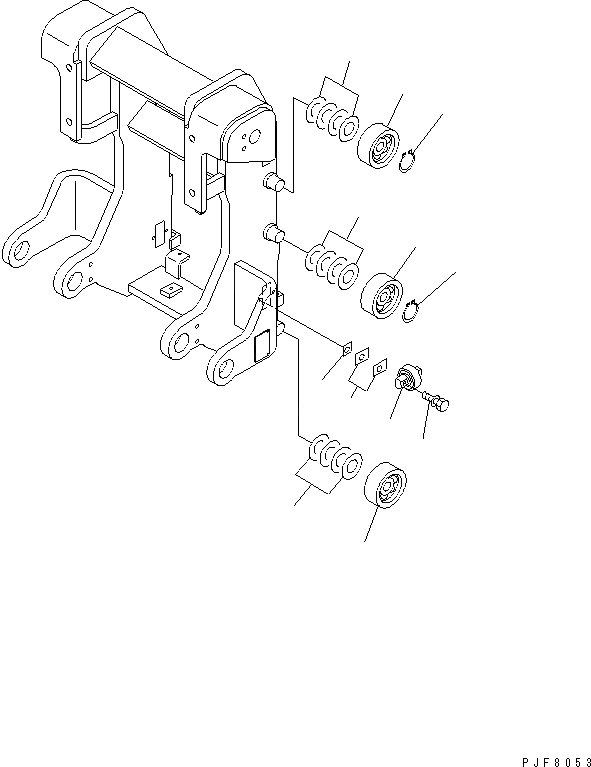 PJF8053