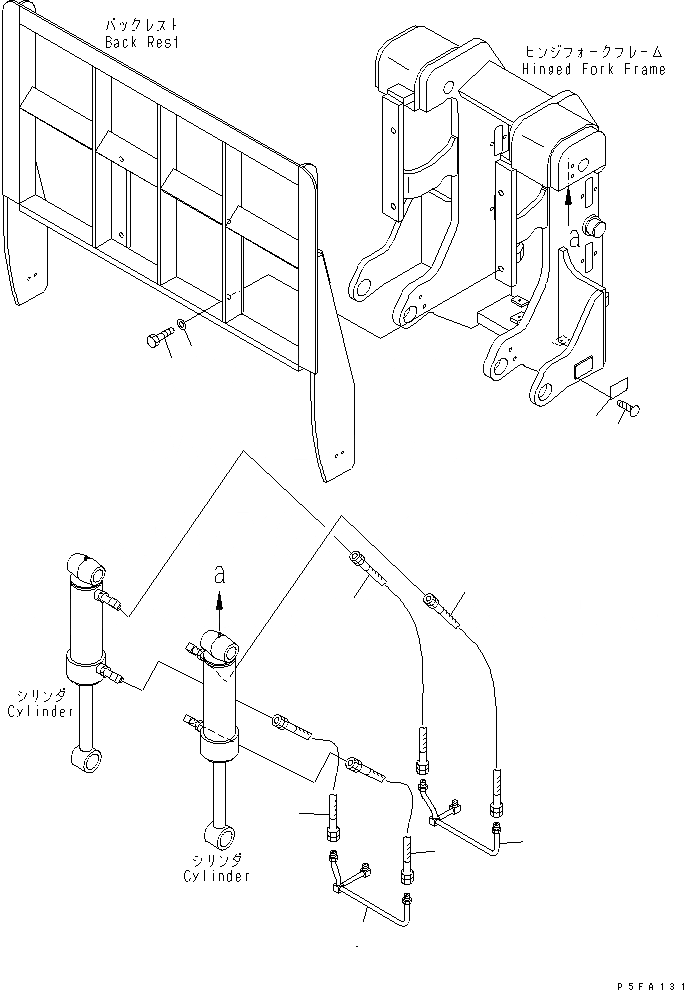 バックレスト
Back Rest

ヒンジフォークフレーム
Hinged Fork Frame

a

a

シリンダ
Cylinder

シリンダ
Cylinder

P5FA131