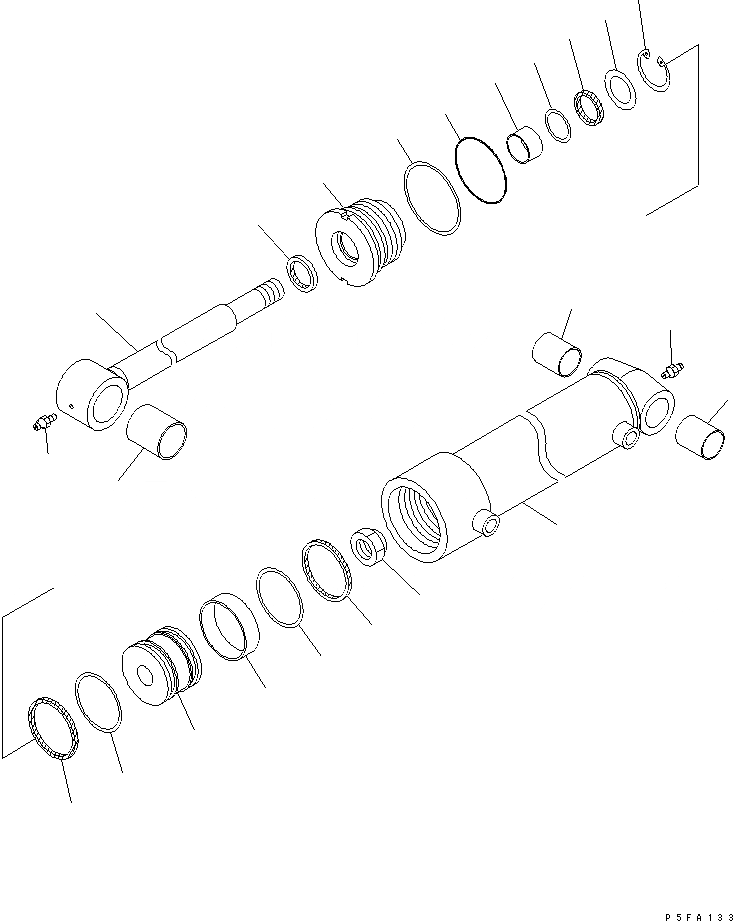 P5FA133