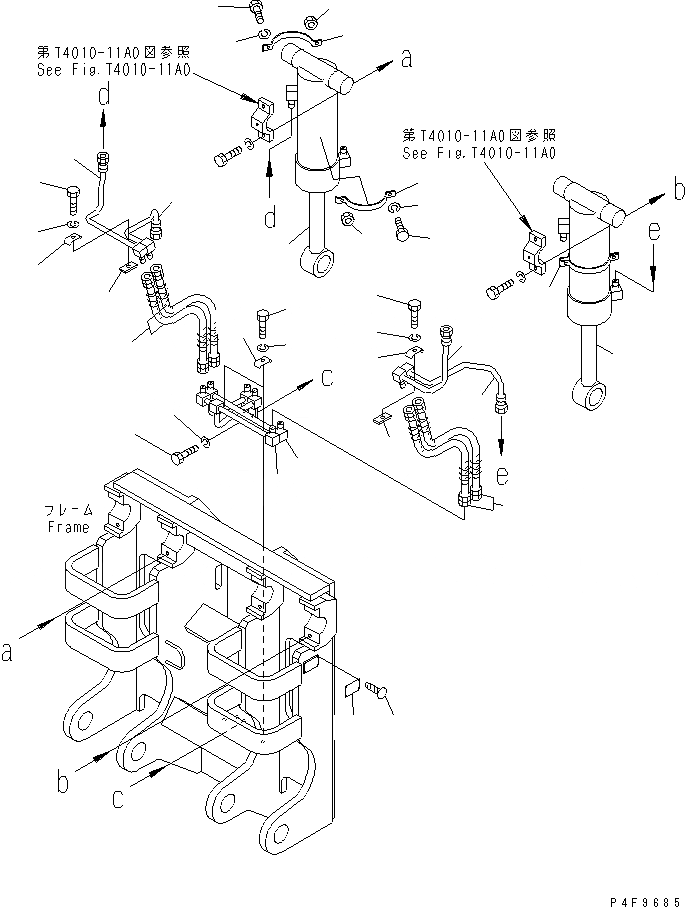 第T4010-11A0図参照
See Fig.T4010-11A0

a

d

d

第T4010-11A0図参照
See Fig.T4010-11A0

b

e

c

e

フレーム
Frame

a

b

c

P4F9685