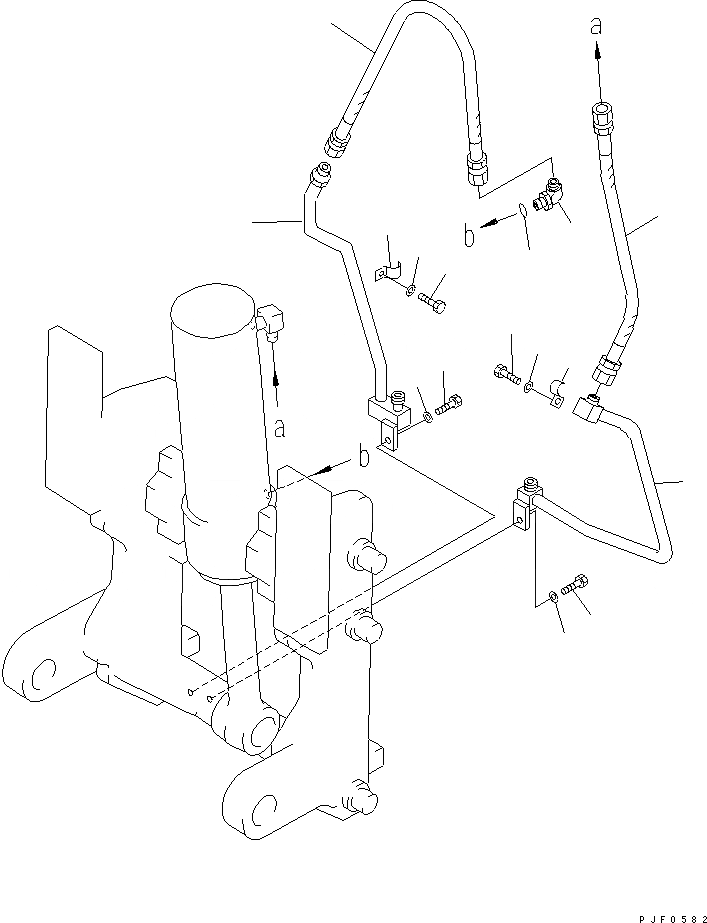 a
b
a
b
PJF0582