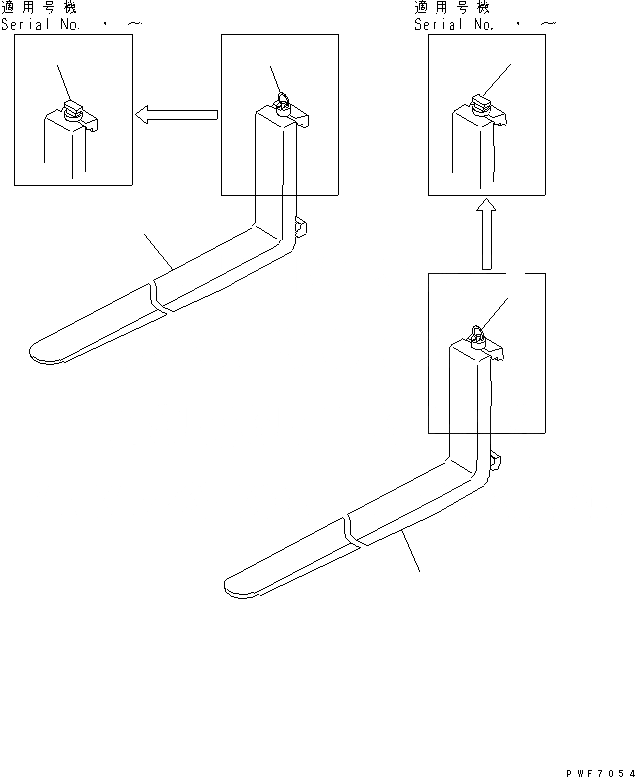 適用号機
Serial No. ・ ～

適用号機
Serial No. ・ ～

PWF7054