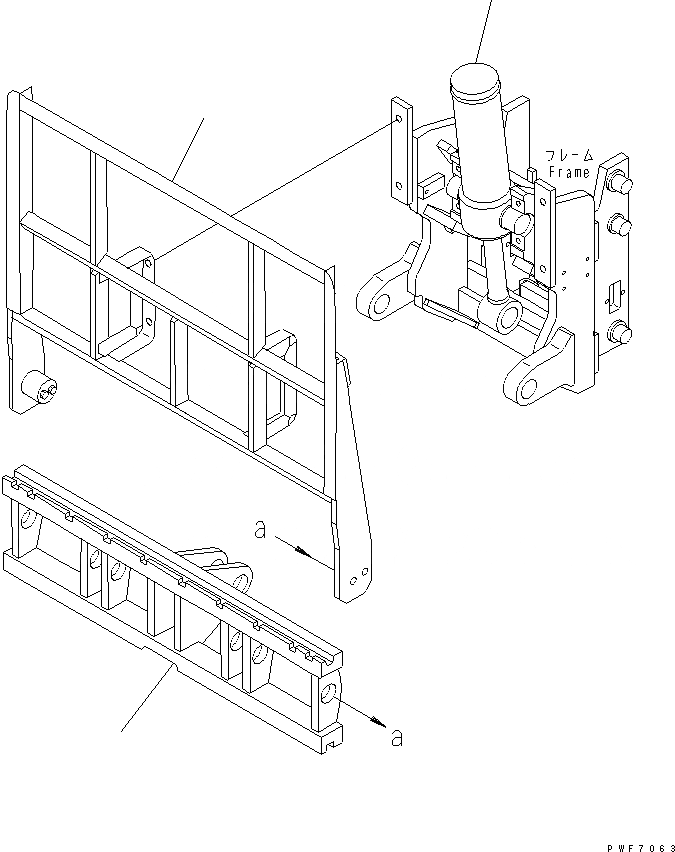 フレーム
Frame

a

a

PWF7063