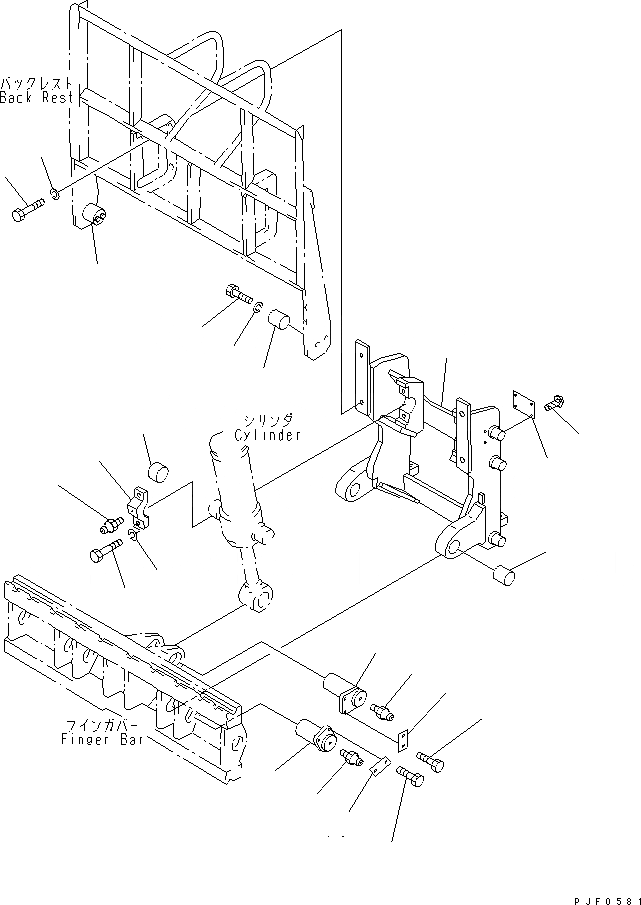 バックレスト
Back Rest

シリンダ
Cylinder

フインガバー
Finger Bar

PJF0581