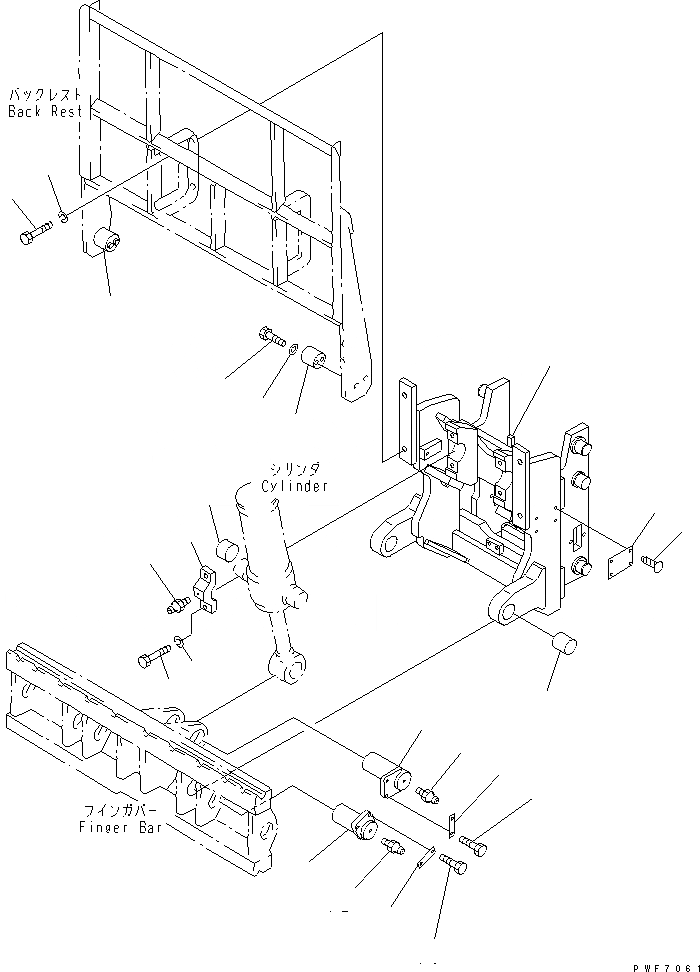 バックレスト
Back Rest

シリンダ
Cylinder

フインガバー
Finger Bar

PWF7061