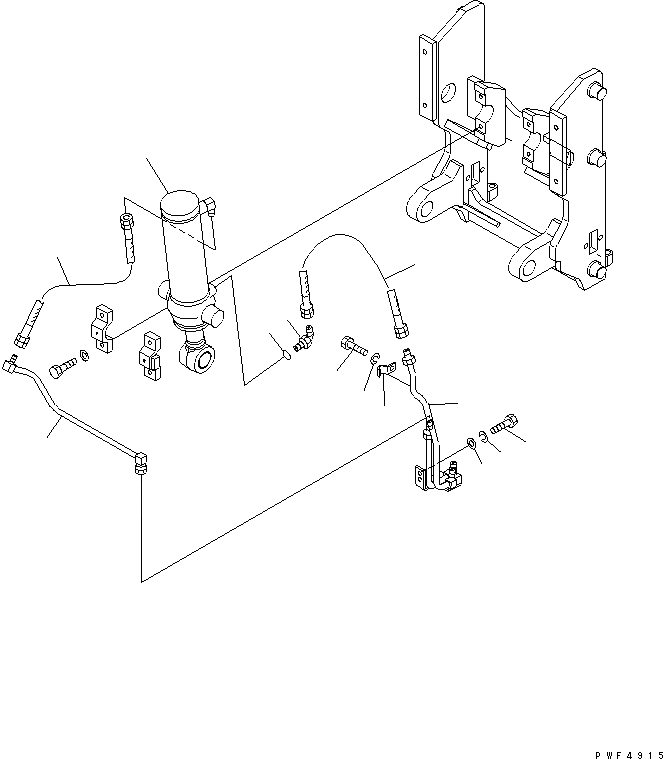 PWF4915