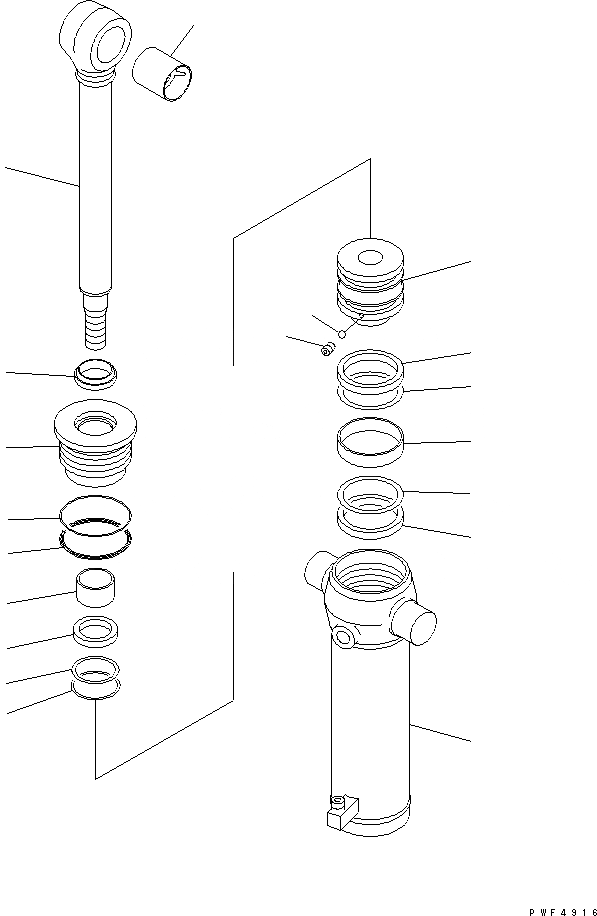 PWF4916