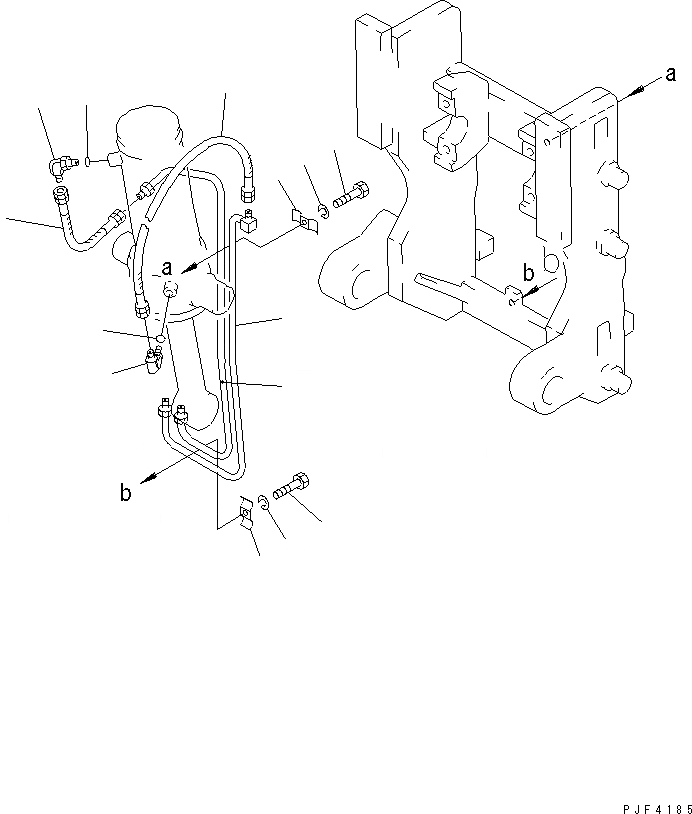 a
a
b
b
PJF4185