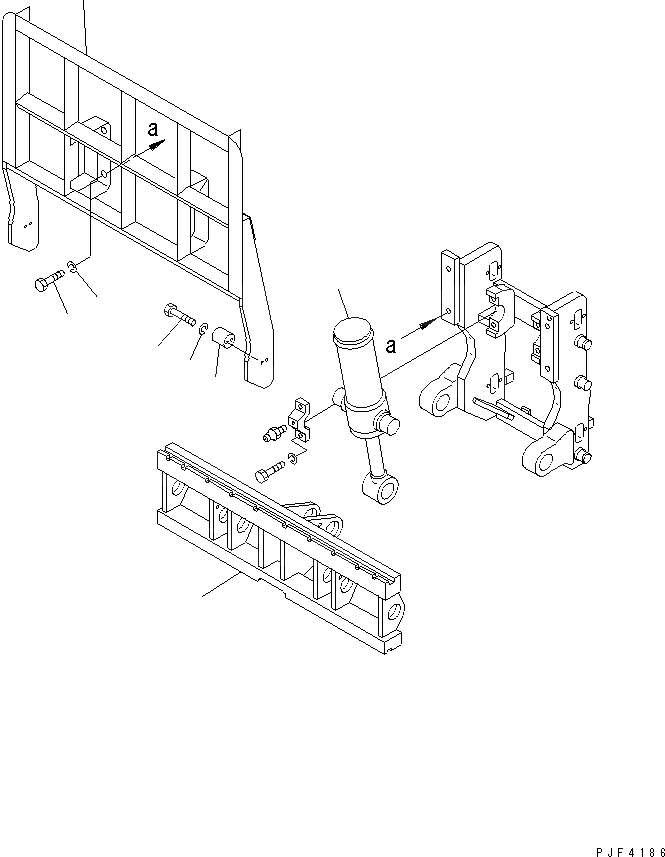 a

a

PJF4186