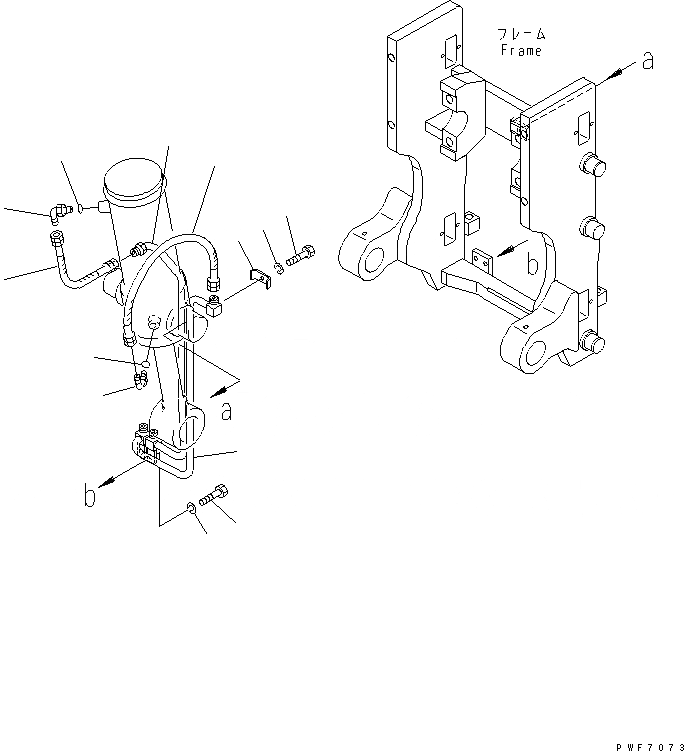 フレーム
Frame

a

b

a

b

PWF7073