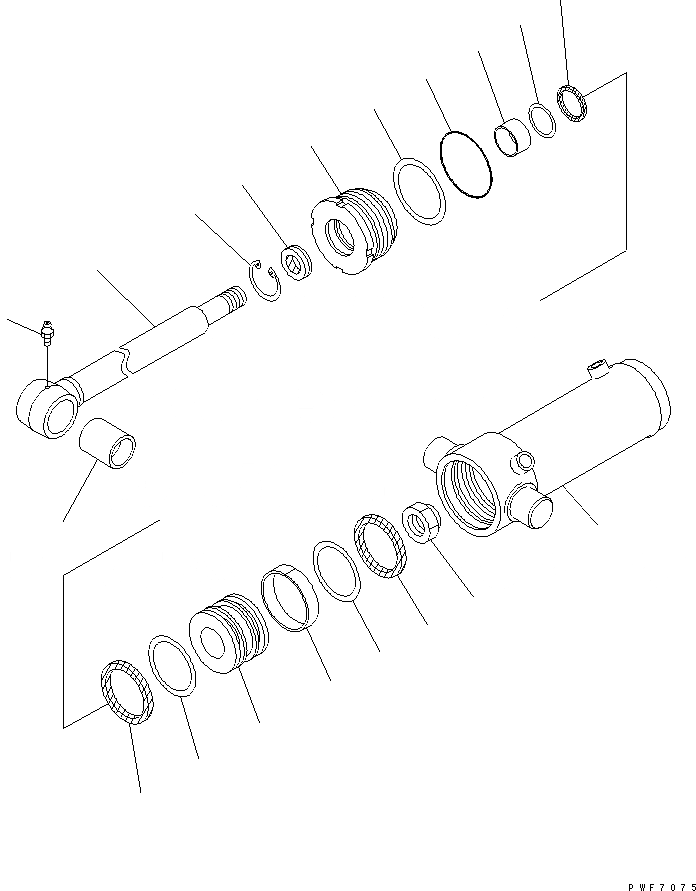 PWF7075