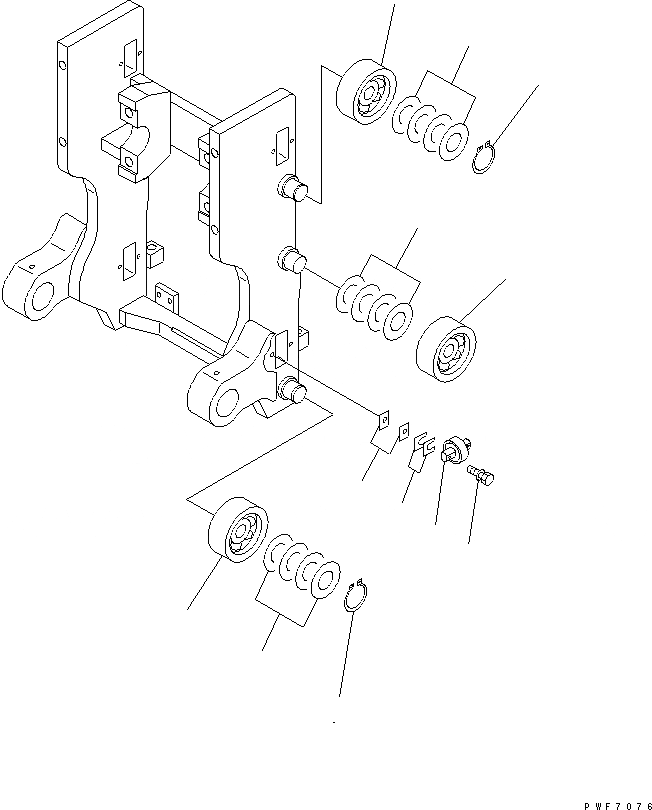 PWF7076