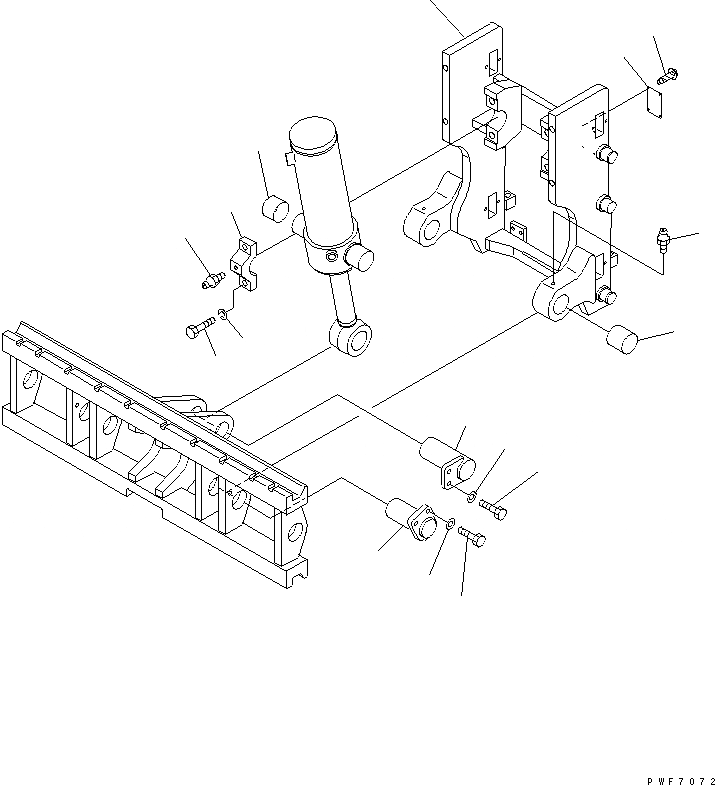 PWF7072