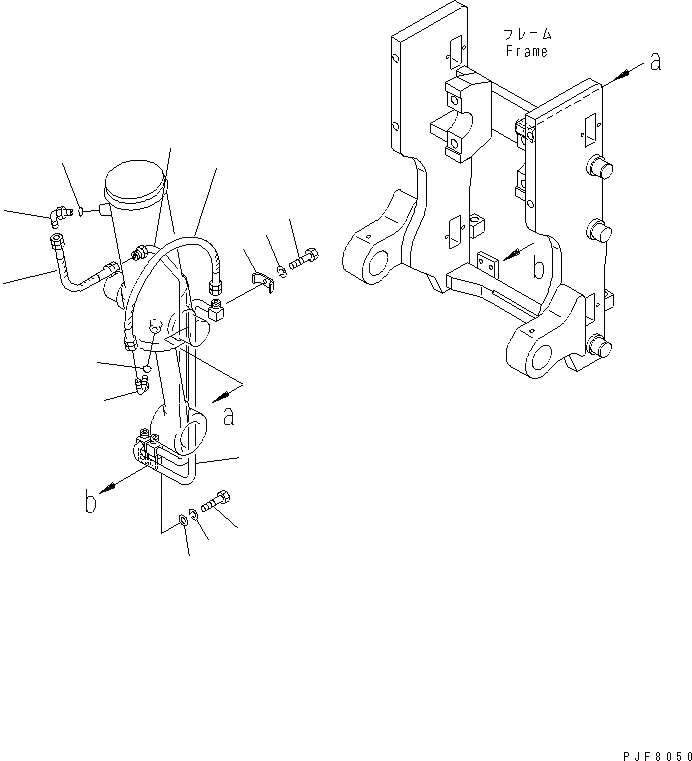 フレーム
Frame

a

b

a

b

PJF8050