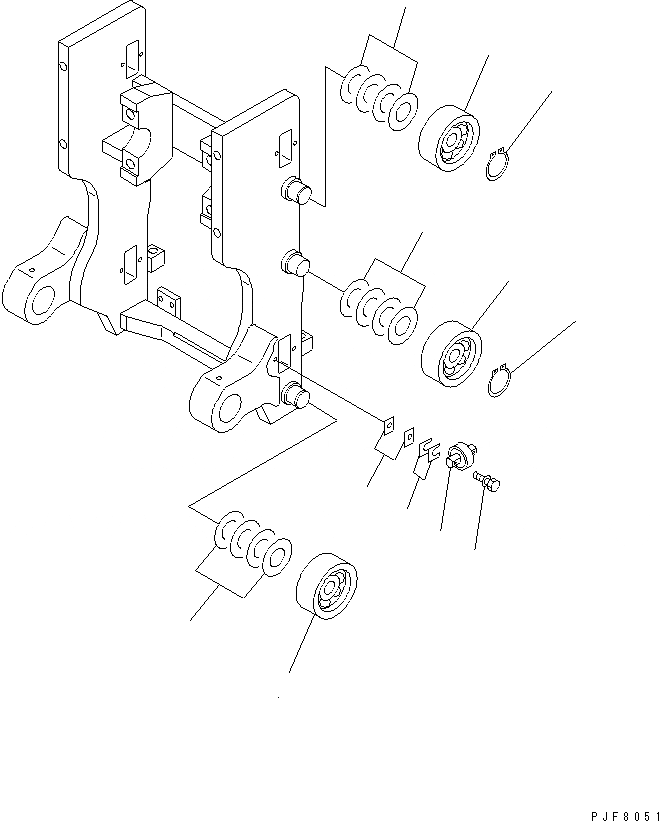 PJF8051