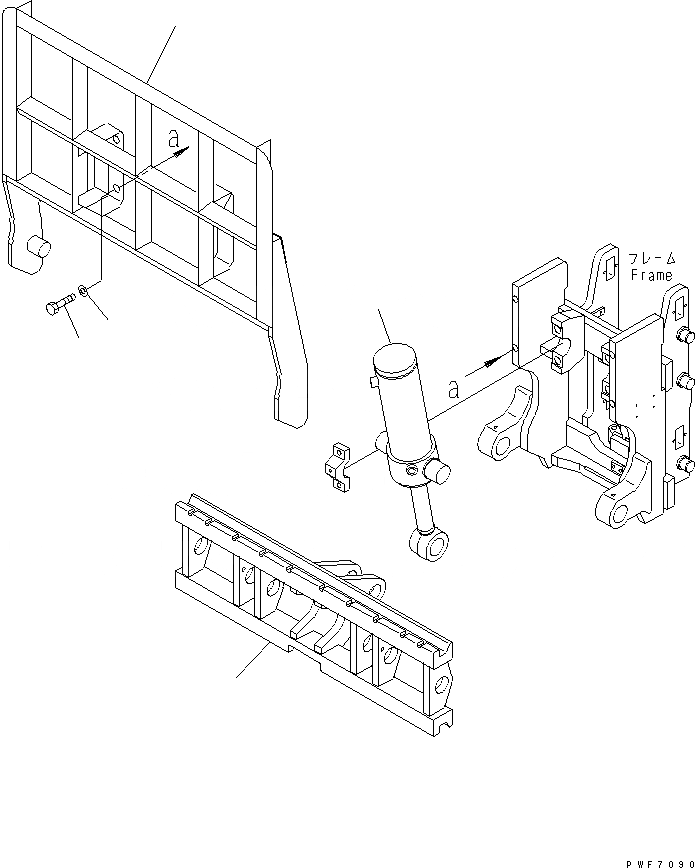 a
フレーム
Frame
a
PWF7090