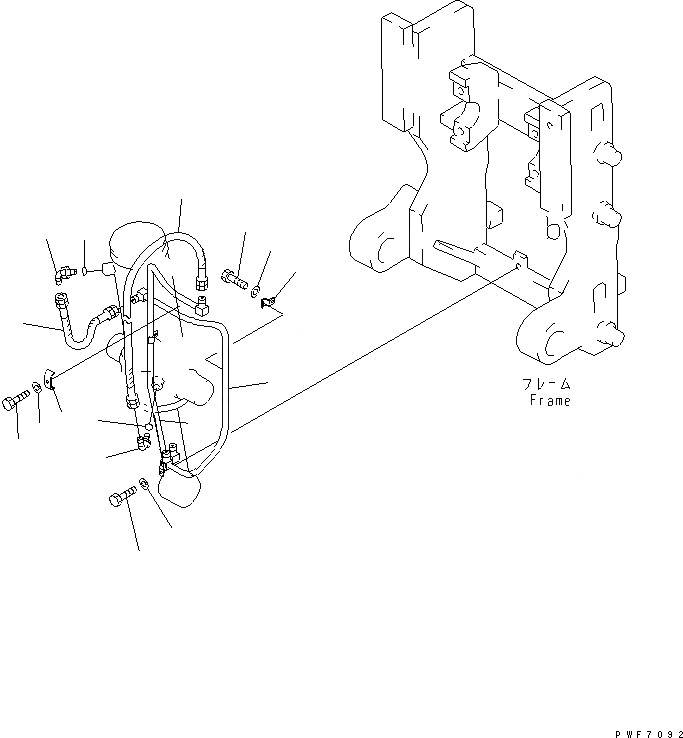 フレーム
Frame

PWF7092