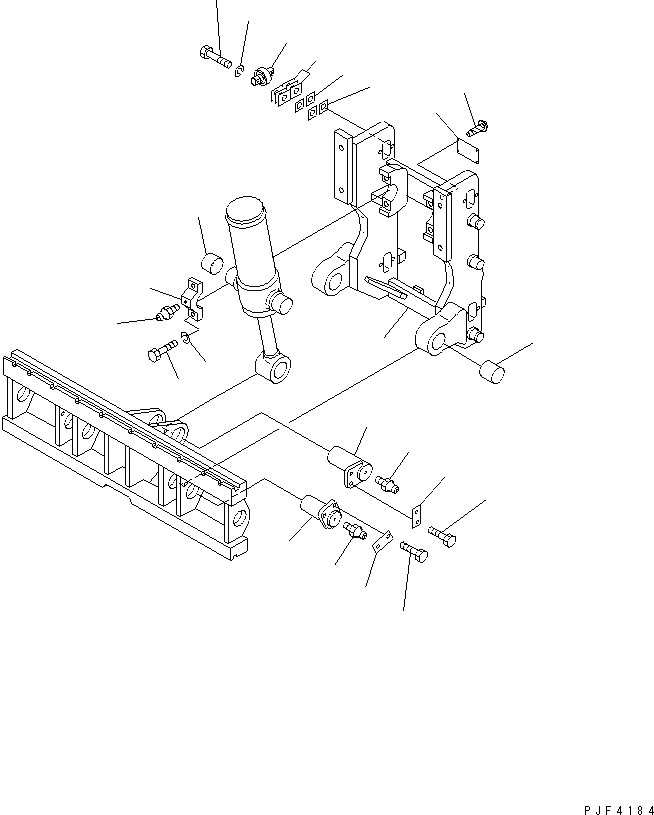 PJF4184