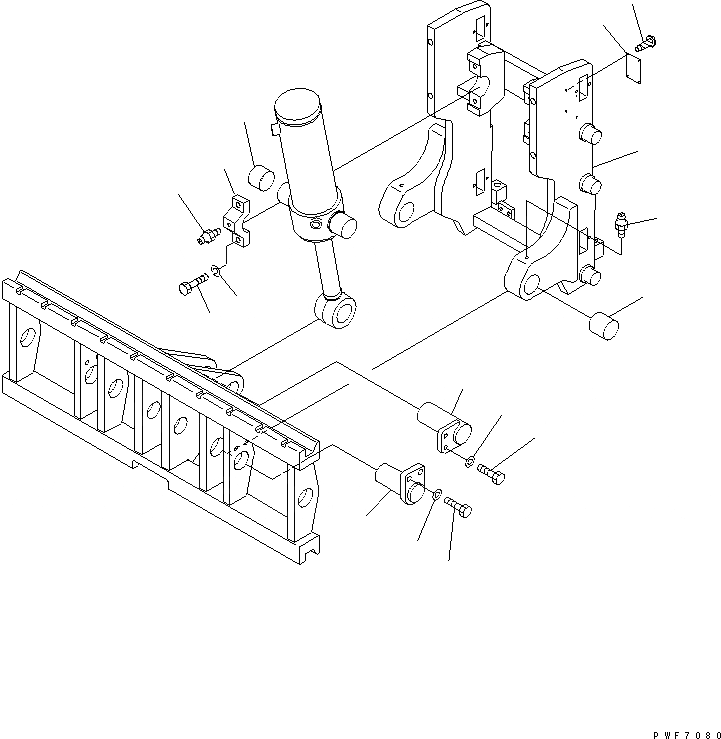 PWF7080