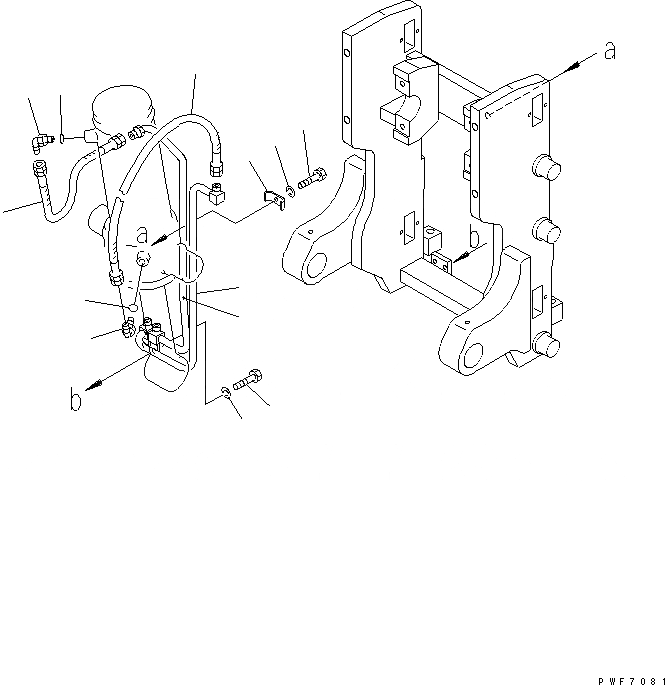 a

a

b

b

PWF7081