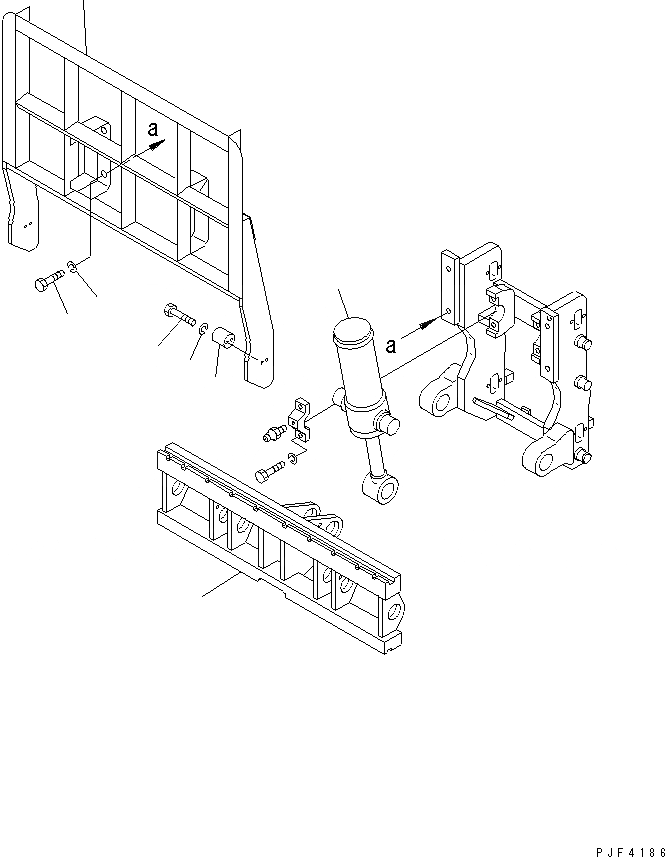 a

a

PJF4186